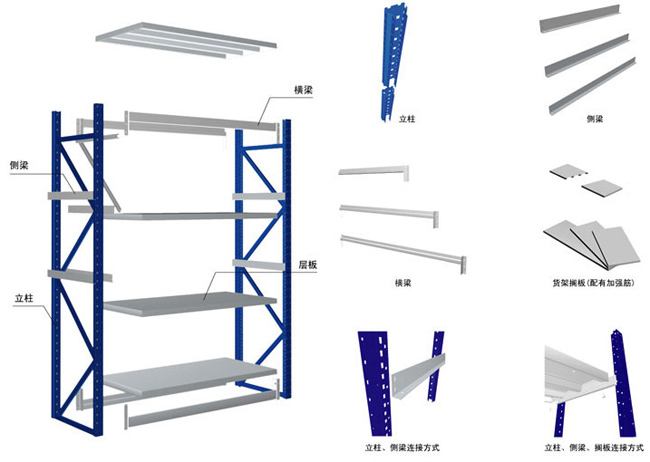 横梁

侧梁

层板

立柱

立柱

侧梁

横梁

货架搁板(配有加强筋)

立柱、侧梁连接方式

立柱、侧梁、搁板连接方式